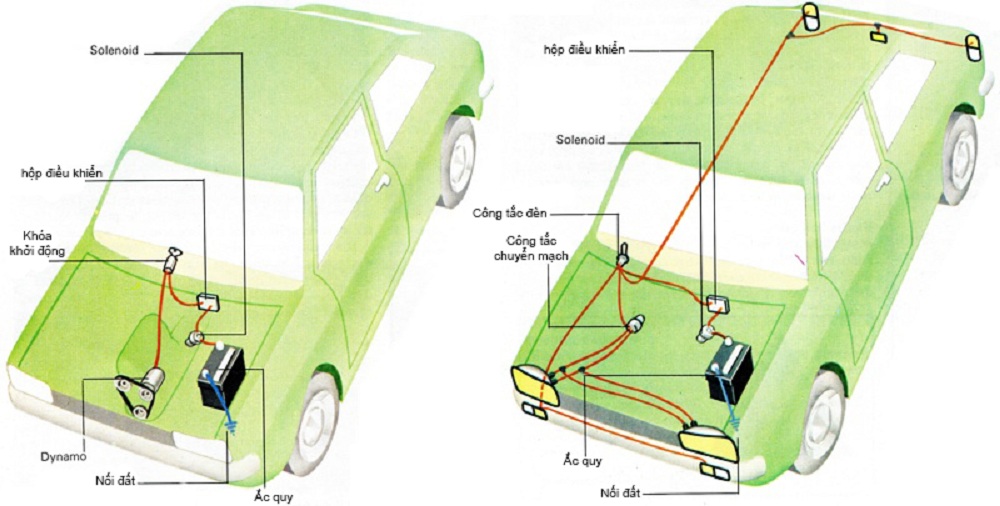 Solenoid

hộp điều khiển

Khóa khởi động

Dynamo

Nối đất

Ắc quy

hộp điều khiển

Solenoid

Công tắc đèn

Công tắc chuyển mạch

Ắc quy

Nối đất